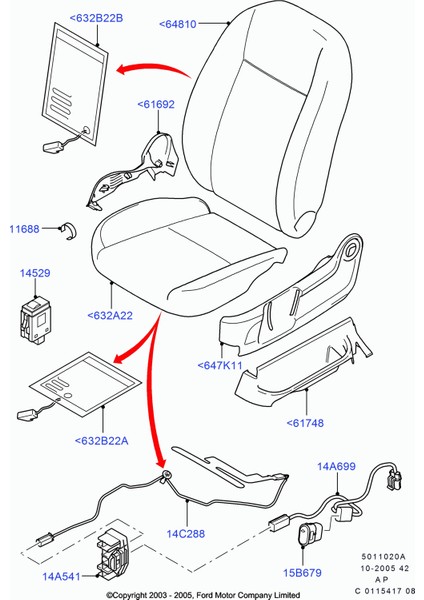 <632B22B
<64810
<61692
11688
14529
<632A22
<647K11
<61748
<632B22A
14A699
14C288
14A541
15B679
5011020A
10-2005 42
A P
C 0115417 08
©Copyright 2003 - 2005, Ford Motor Company Limited