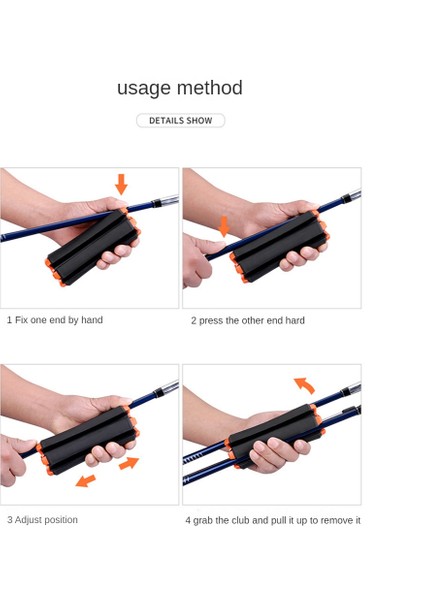 usage method

DETAILS SHOW

1 Fix one end by hand

2 press the other end hard

3 Adjust position

4 grab the club and pull it up to remove it