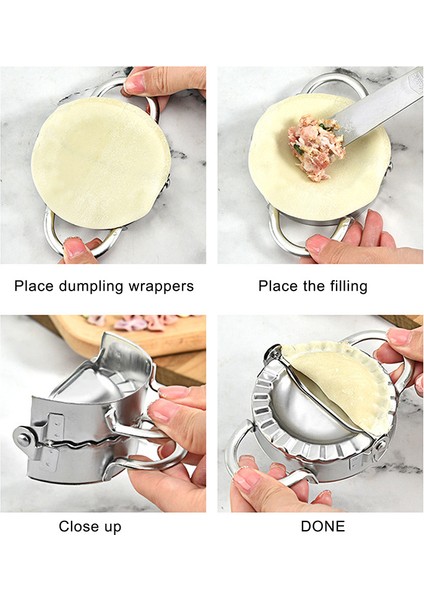 Place dumpling wrappers

Place the filling

Close up

DONE