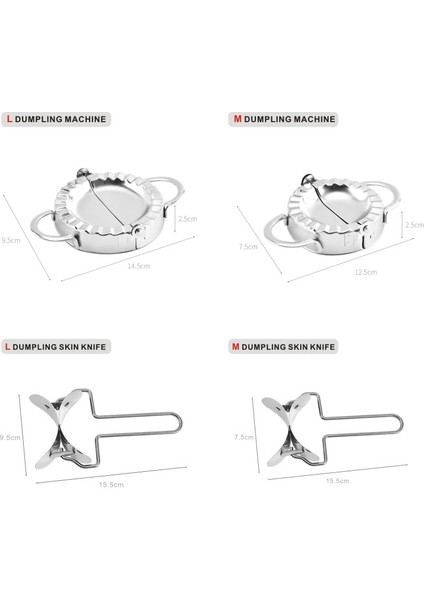 L DUMPLING MACHINE

9.5cm

2.5cm

14.5cm

M DUMPLING MACHINE

7.5cm

2.5cm

12.5cm

L DUMPLING SKIN KNIFE

9.5cm

15.5cm

M DUMPLING SKIN KNIFE

7.5cm

15.5cm