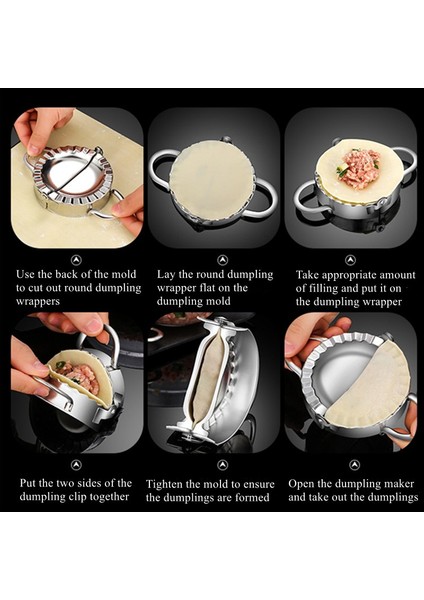 Use the back of the mold to cut out round dumpling wrappers

Lay the round dumpling wrapper flat on the dumpling mold

Take appropriate amount of filling and put it on the dumpling wrapper

Put the two sides of the dumpling clip together

Tighten the mold to ensure the dumplings are formed

Open the dumpling maker and take out the dumplings