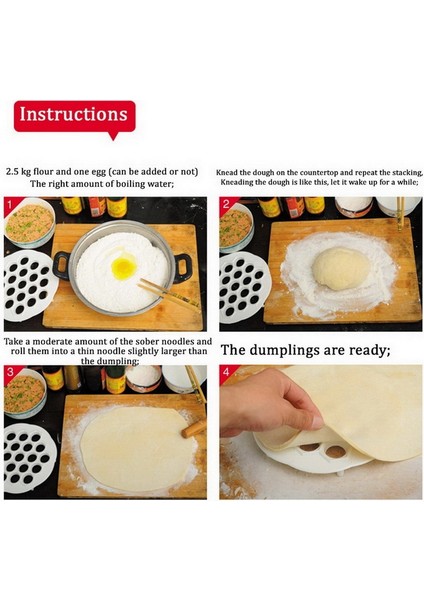 Instructions

2.5 kg flour and one egg (can be added or not) The right amount of boiling water;

1

Knead the dough on the countertop and repeat the stacking, Kneading the dough is like this, let it wake up for a while;

2

Take a moderate amount of the sober noodles and roll them into a thin noodle slightly larger than the dumpling;

3

The dumplings are ready;

4