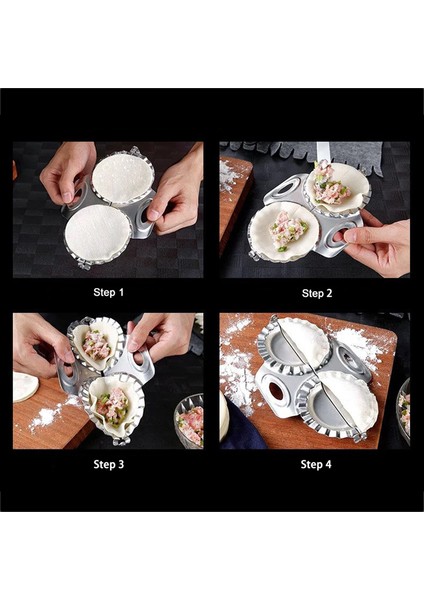 Step 1

Step 2

Step 3

Step 4