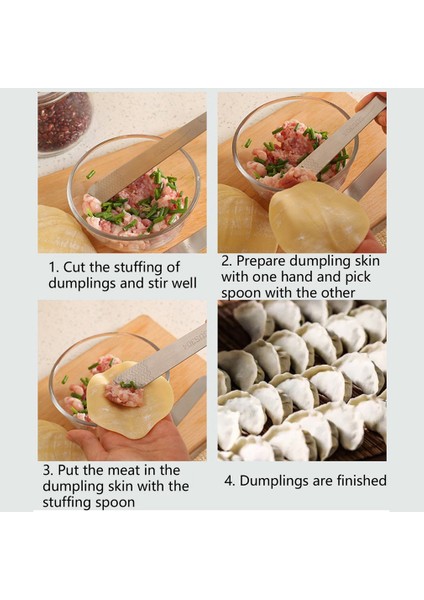 1. Cut the stuffing of dumplings and stir well

2. Prepare dumpling skin with one hand and pick spoon with the other

3. Put the meat in the dumpling skin with the stuffing spoon

4. Dumplings are finished