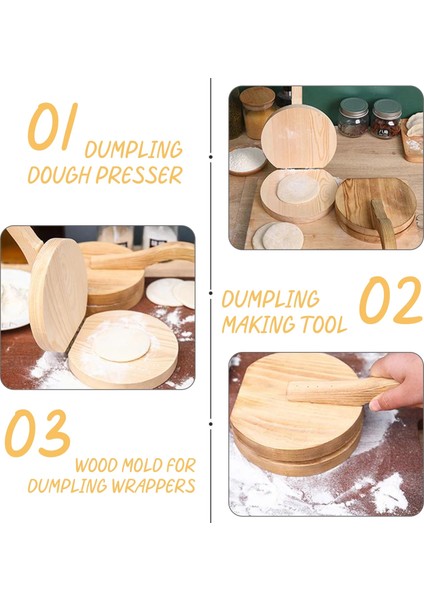 01
DUMPLING DOUGH PRESSER

DUMPLING MAKING TOOL
02

03
WOOD MOLD FOR DUMPLING WRAPPERS