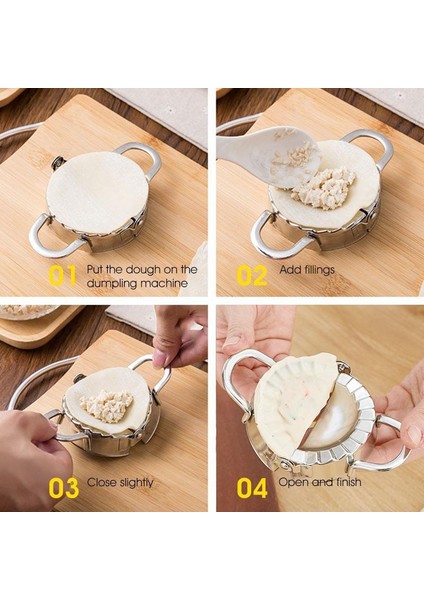 01 Put the dough on the dumpling machine

02 Add fillings

03 Close slightly

04 Open and finish