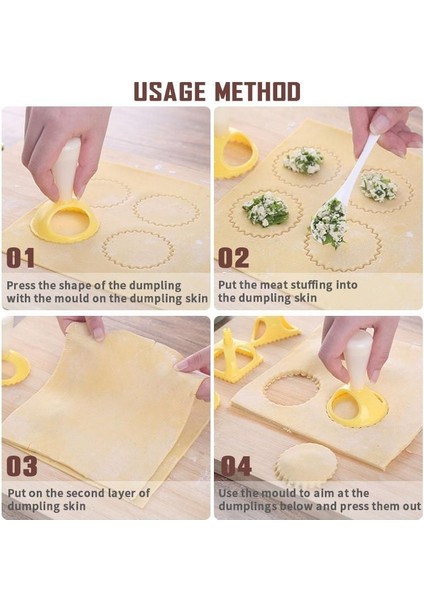 USAGE METHOD

01

Press the shape of the dumpling with the mould on the dumpling skin

02

Put the meat stuffing into the dumpling skin

03

Put on the second layer of dumpling skin

04

Use the mould to aim at the dumplings below and press them out