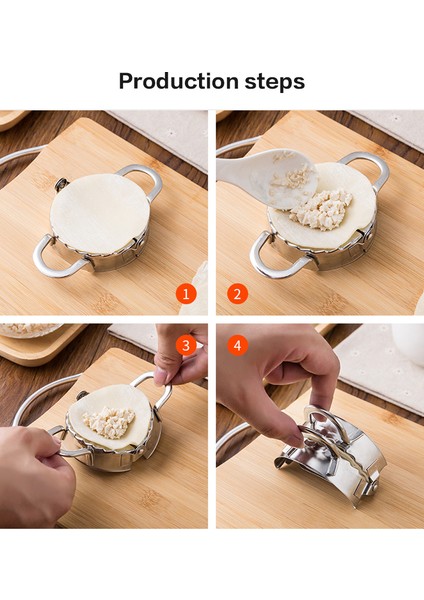 Production steps

1

2

3

4