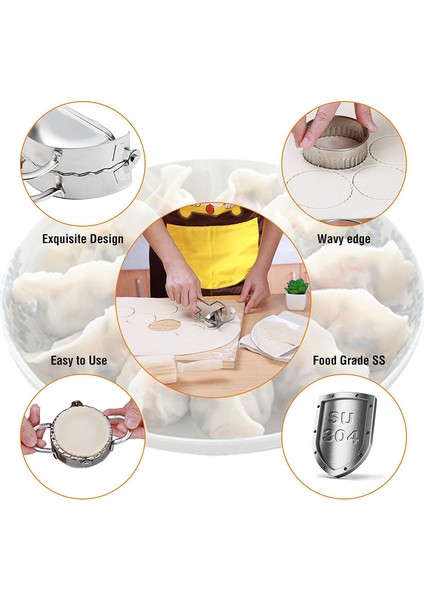 Exquisite Design

Wavy edge

Easy to Use

Food Grade SS

SU 304