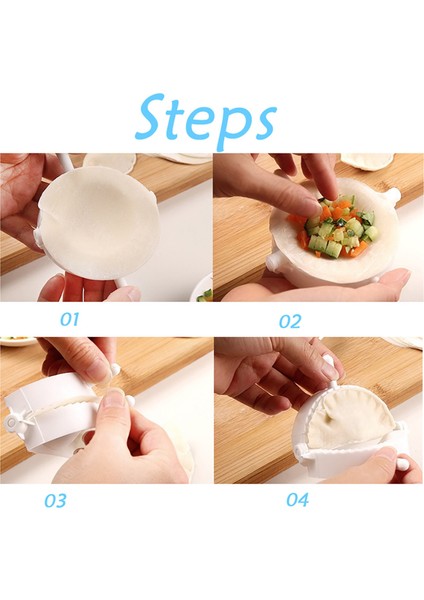 Steps

01

02

03

04