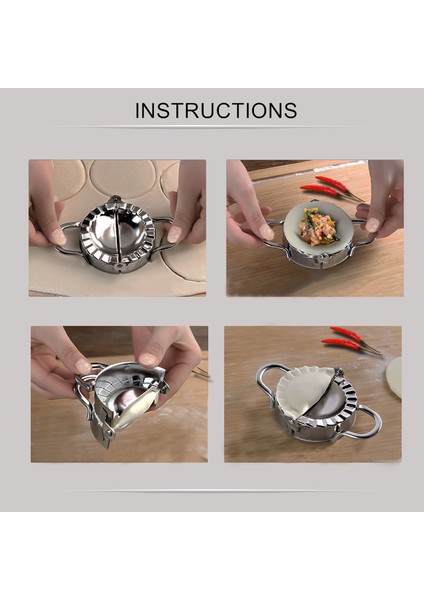 INSTRUCTIONS