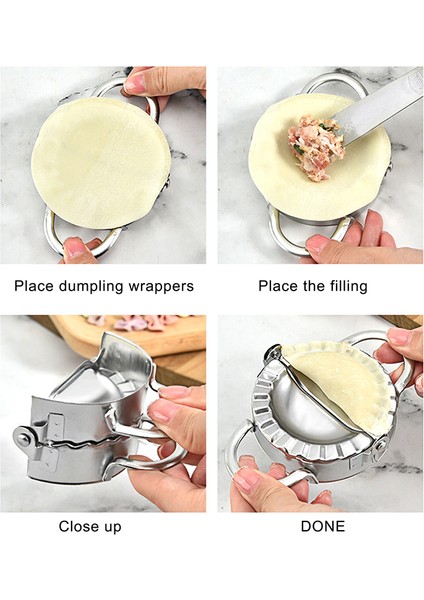 Place dumpling wrappers

Place the filling

Close up

DONE