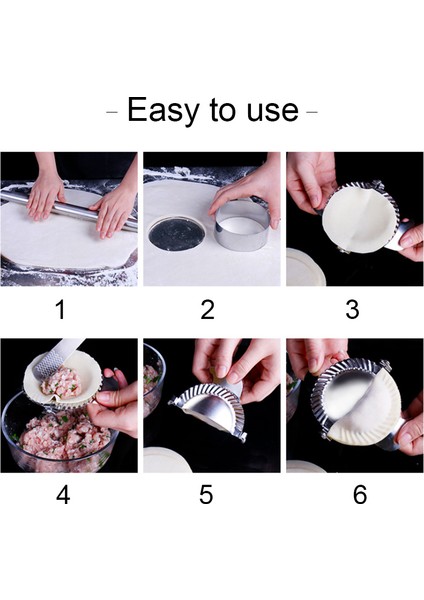 - Easy to use -

1

2

3

4

5

6