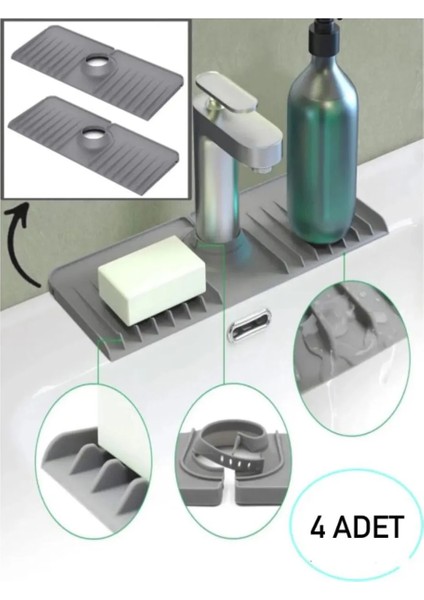 4 ADET