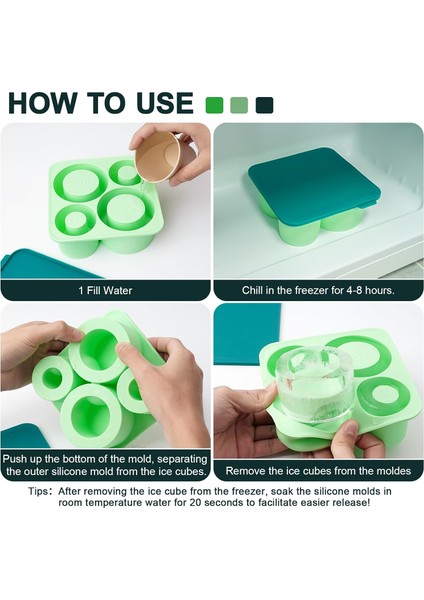 HOW TO USE

1 Fill Water

Chill in the freezer for 4-8 hours.

Push up the bottom of the mold, separating the outer silicone mold from the ice cubes.

Remove the ice cubes from the moldes

Tips: After removing the ice cube from the freezer, soak the silicone molds in room temperature water for 20 seconds to facilitate easier release!