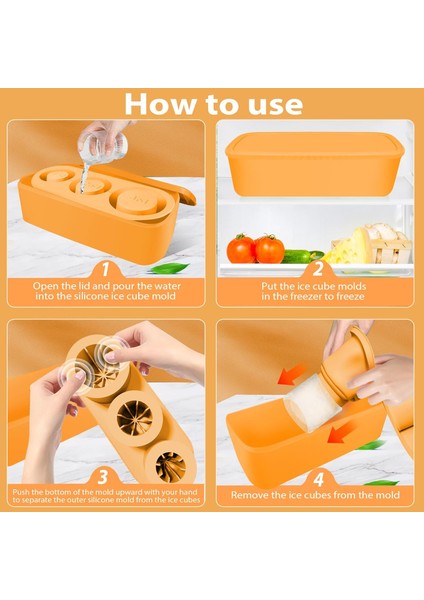 How to use

1
Open the lid and pour the water into the silicone ice cube mold

2
Put the ice cube molds in the freezer to freeze

3
Push the bottom of the mold upward with your hand to separate the outer silicone mold from the ice cubes

4
Remove the ice cubes from the mold