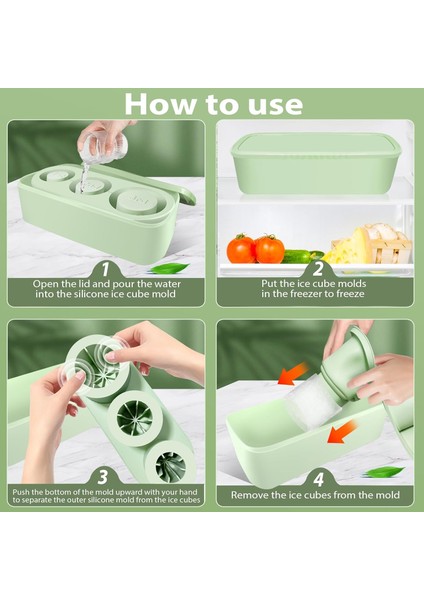 How to use

1
Open the lid and pour the water into the silicone ice cube mold

2
Put the ice cube molds in the freezer to freeze

3
Push the bottom of the mold upward with your hand to separate the outer silicone mold from the ice cubes

4
Remove the ice cubes from the mold