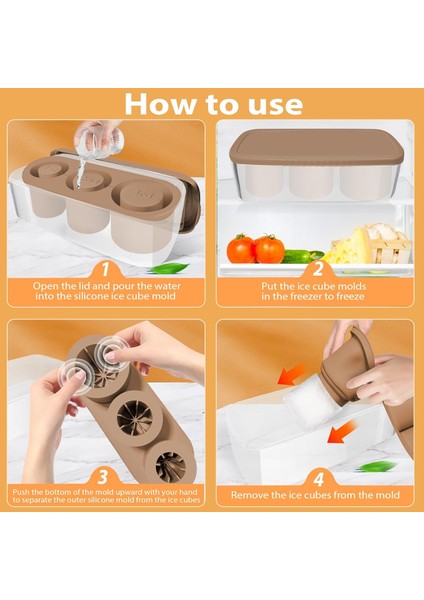 How to use

1
Open the lid and pour the water into the silicone ice cube mold

2
Put the ice cube molds in the freezer to freeze

3
Push the bottom of the mold upward with your hand to separate the outer silicone mold from the ice cubes

4
Remove the ice cubes from the mold