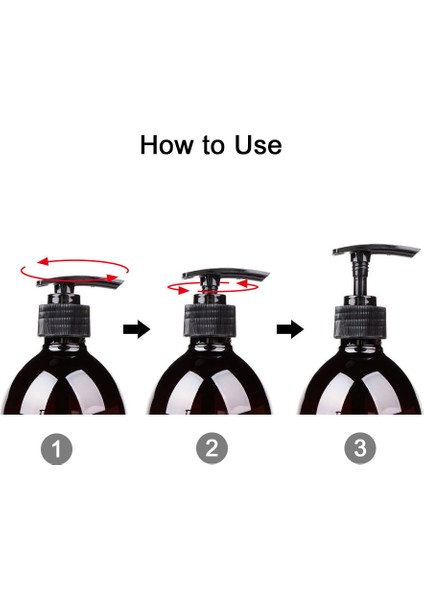 How to Use

1

2

3