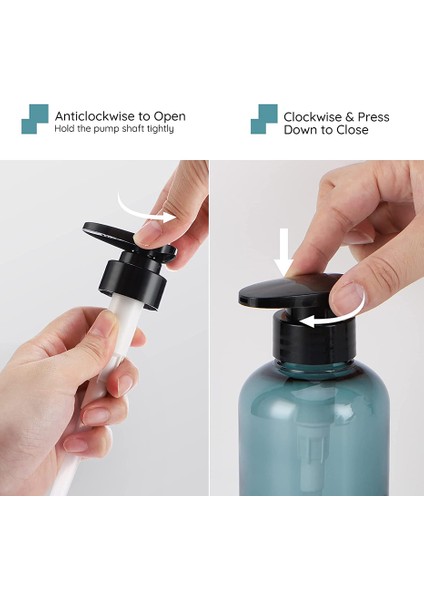 Anticlockwise to Open
Hold the pump shaft tightly

Clockwise & Press
Down to Close