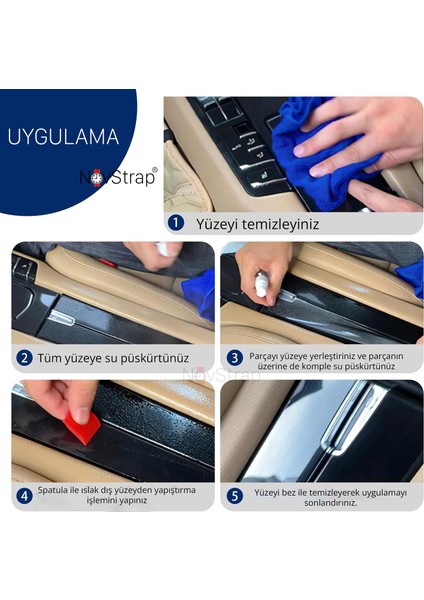 UYGULAMA

NovStrap®

1 Yüzeyi temizleyiniz

2 Tüm yüzeye su püskürtünüz

3 Parçayı yüzeye yerleştiriniz ve parçanın üzerine de komple su püskürtünüz

NovStrap

4 Spatula ile ıslak dış yüzeyden yapıştırma işlemini yapınız

5 Yüzeyi bez ile temizleyerek uygulamayı sonlandırınız.