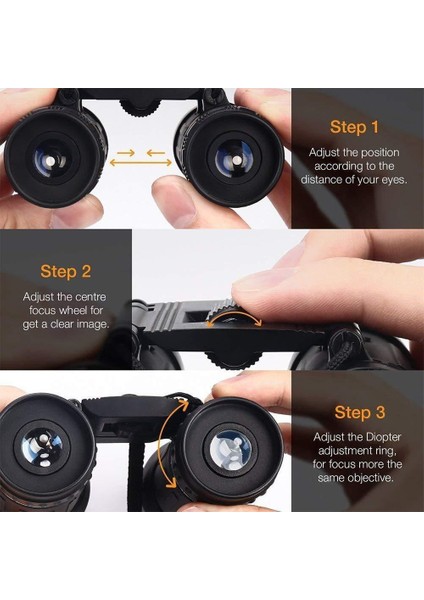 Step 1
Adjust the position according to the distance of your eyes.

Step 2
Adjust the centre focus wheel for get a clear image.

Step 3
Adjust the Diopter adjustment ring, for focus more the same objective.