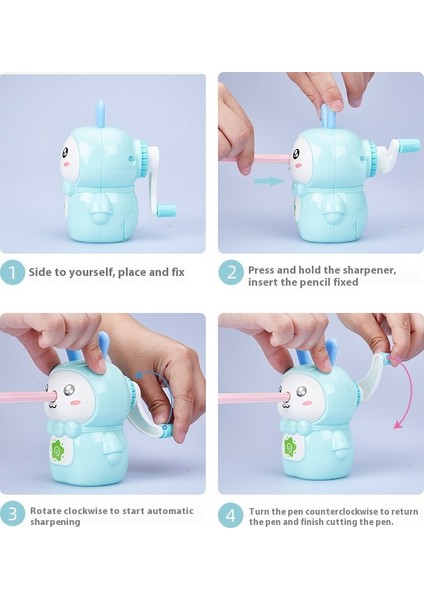 1 Side to yourself, place and fix

2 Press and hold the sharpener, insert the pencil fixed

3 Rotate clockwise to start automatic sharpening

4 Turn the pen counterclockwise to return the pen and finish cutting the pen.