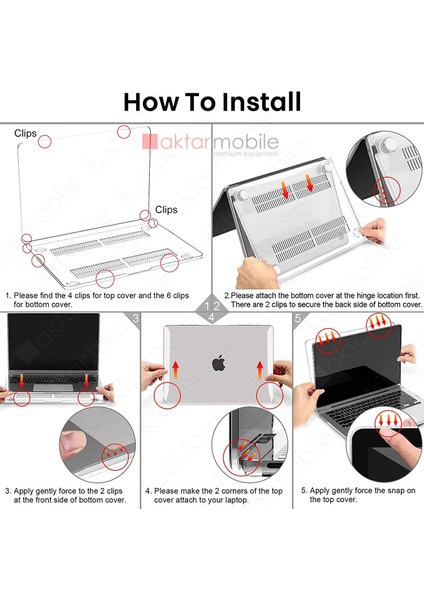 How To Install

Clips

aktarmobile
premium equipment

Clips

1. Please find the 4 clips for top cover and the 6 clips for bottom cover.

2.Please attach the bottom cover at the hinge location first. There are 2 clips to secure the back side of bottom cover.

1 2
4
3
5

3. Apply gently force to the 2 clips at the front side of bottom cover.

4. Please make the 2 corners of the top cover attach to your laptop.

5. Apply gently force the snap on the top cover.