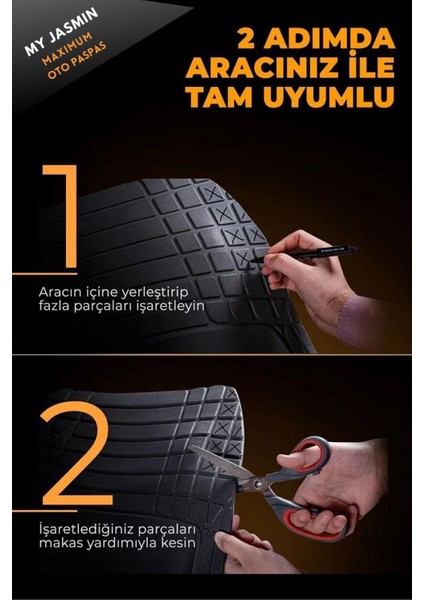 MY JASMIN
MAXIMUM
OTO PASPAS

2 ADIMDA
ARACINIZ İLE
TAM UYUMLU

1

Aracın içine yerleştirip fazla parçaları işaretleyin

2

İşaretlediğiniz parçaları makas yardımıyla kesin