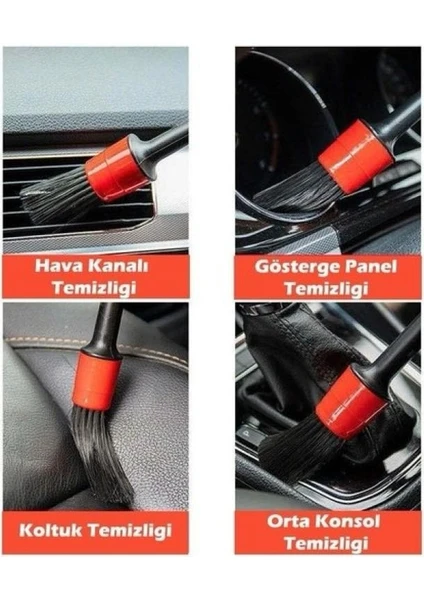 Hava Kanalı Temizligi

Gösterge Panel Temizligi

Koltuk Temizligi

Orta Konsol Temizligi