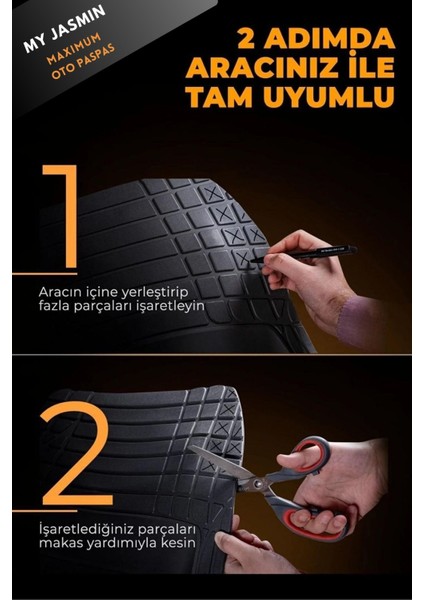 MY JASMIN
MAXIMUM
OTO PASPAS

2 ADIMDA ARACINIZ İLE TAM UYUMLU

1

Aracın içine yerleştirip fazla parçaları işaretleyin

2

İşaretlediğiniz parçaları makas yardımıyla kesin