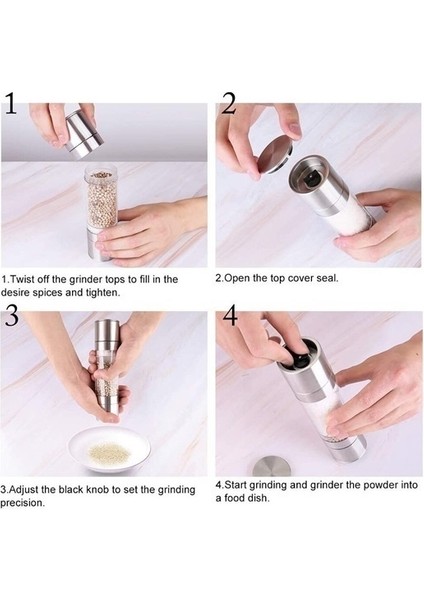 1

1.Twist off the grinder tops to fill in the desire spices and tighten.

2

2.Open the top cover seal.

3

3.Adjust the black knob to set the grinding precision.

4

4.Start grinding and grinder the powder into a food dish.