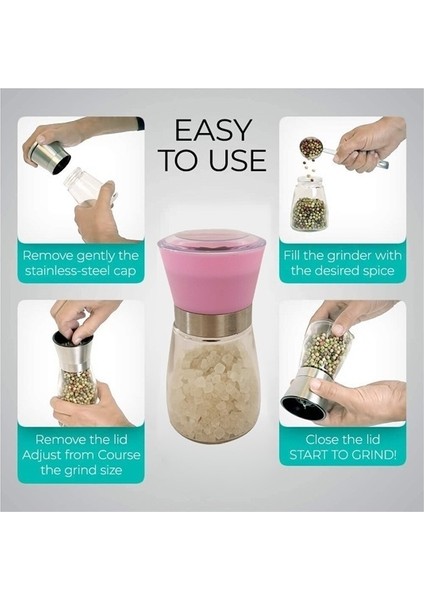 EASY TO USE

Remove gently the stainless-steel cap

Fill the grinder with the desired spice

Remove the lid Adjust from Course the grind size

Close the lid START TO GRIND!