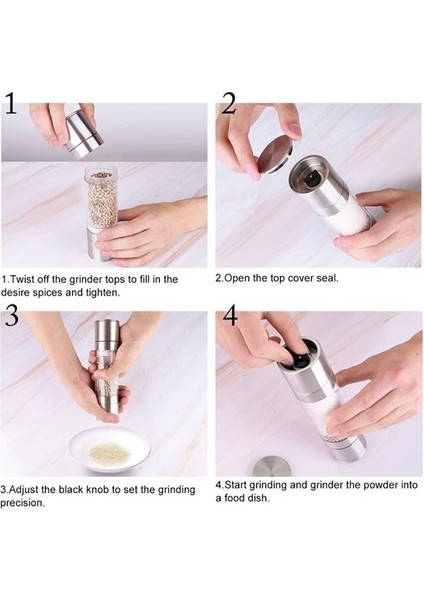 1

1.Twist off the grinder tops to fill in the desire spices and tighten.

2

2.Open the top cover seal.

3

3.Adjust the black knob to set the grinding precision.

4

4.Start grinding and grinder the powder into a food dish.