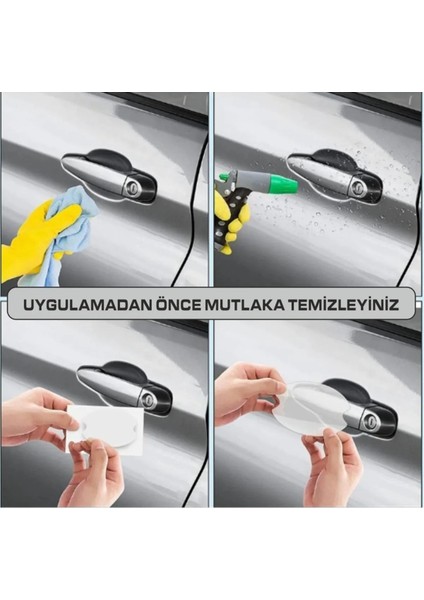 UYGULAMADAN ÖNCE MUTLAKA TEMİZLEYİNİZ