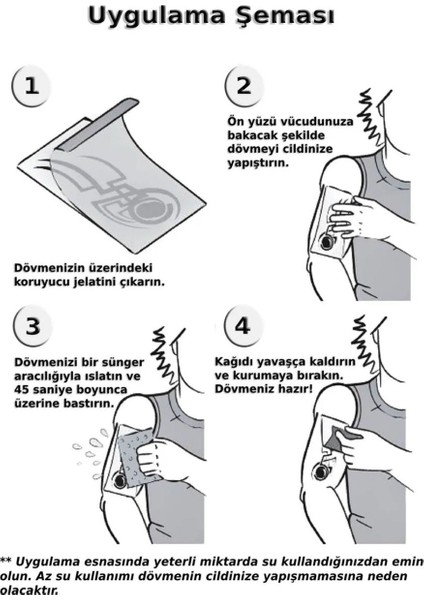 Uygulama Şeması

1

Dövmenizin üzerindeki koruyucu jelatini çıkarın.

2

Ön yüzü vücudunuza bakacak şekilde dövmeyi cildinize yapıştırın.

3

Dövmenizi bir sünger aracılığıyla ıslatın ve 45 saniye boyunca üzerine bastırın.

4

Kağıdı yavaşça kaldırın ve kurumaya bırakın. Dövmeniz hazır!

** Uygulama esnasında yeterli miktarda su kullandığınızdan emin olun. Az su kullanımı dövmenin cildinize yapışmamasına neden olacaktır.