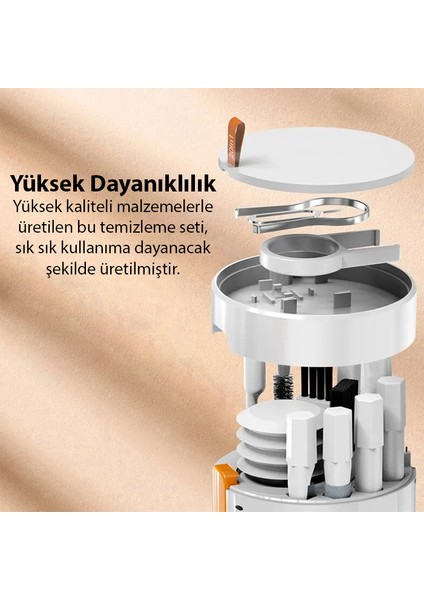 Yüksek Dayanıklılık

Yüksek kaliteli malzemelerle üretilen bu temizleme seti, sık sık kullanıma dayanacak şekilde üretilmiştir.