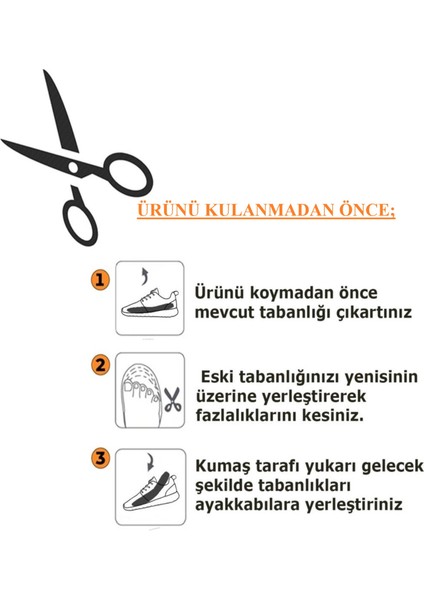 ÜRÜNÜ KULANMADAN ÖNCE;

1

Ürünü koymadan önce mevcut tabanlığı çıkartınız

2

Eski tabanlığınızı yenisinin üzerine yerleştirerek fazlalıklarını kesiniz.

3

Kumaş tarafı yukarı gelecek şekilde tabanlıkları ayakkabılara yerleştiriniz