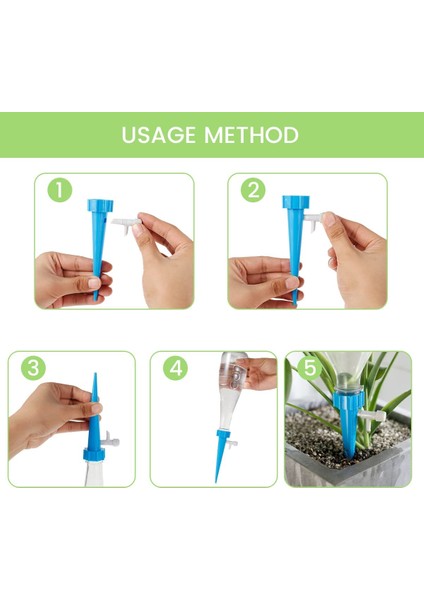 USAGE METHOD

1

2

3

4

5