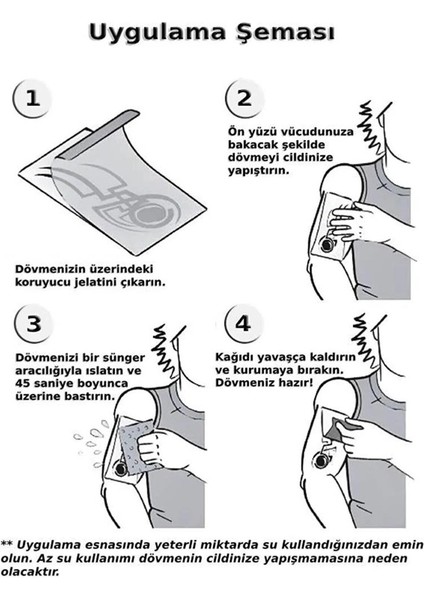 Uygulama Şeması

1

Dövmenizin üzerindeki koruyucu jelatini çıkarın.

2

Ön yüzü vücudunuza bakacak şekilde dövmeyi cildinize yapıştırın.

3

Dövmenizi bir sünger aracılığıyla ıslatın ve 45 saniye boyunca üzerine bastırın.

4

Kağıdı yavaşça kaldırın ve kurumaya bırakın. Dövmeniz hazır!

** Uygulama esnasında yeterli miktarda su kullandığınızdan emin olun. Az su kullanımı dövmenin cildinize yapışmamasına neden olacaktır.