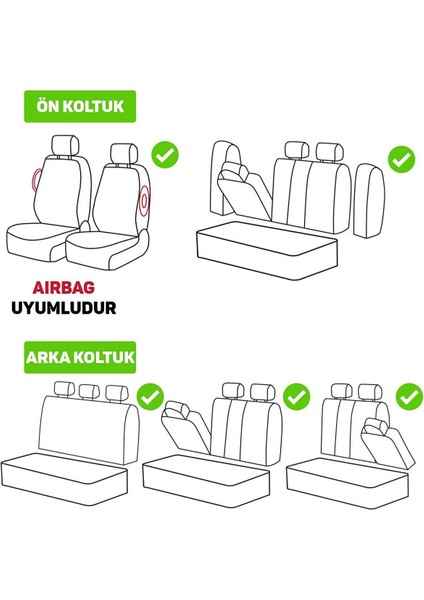 ÖN KOLTUK

AIRBAG
UYUMLUDUR

ARKA KOLTUK