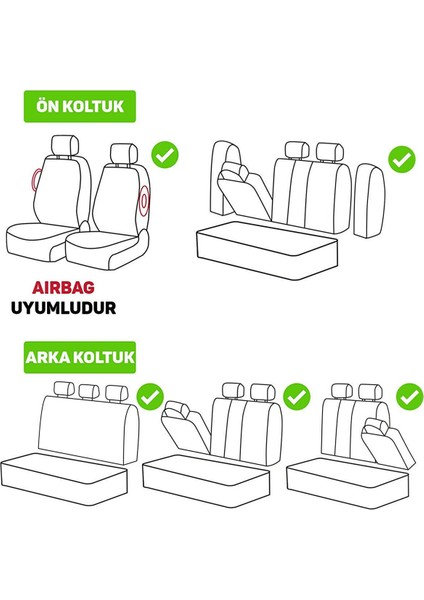 ÖN KOLTUK

AIRBAG
UYUMLUDUR

ARKA KOLTUK