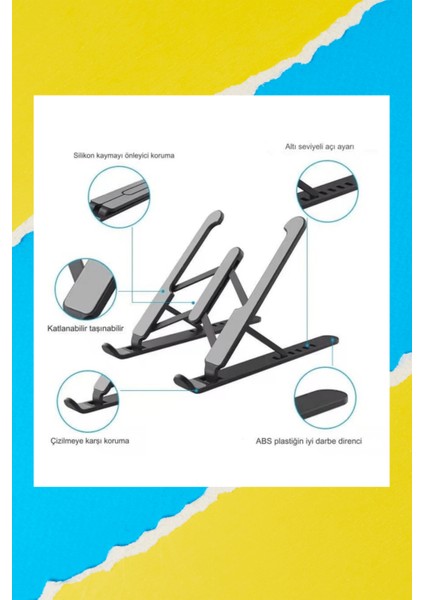 Silikon kaymayı önleyici koruma

Altı seviyeli açı ayarı

Katlanabilir taşınabilir

Çizilmeye karşı koruma

ABS plastiğin iyi darbe direnci