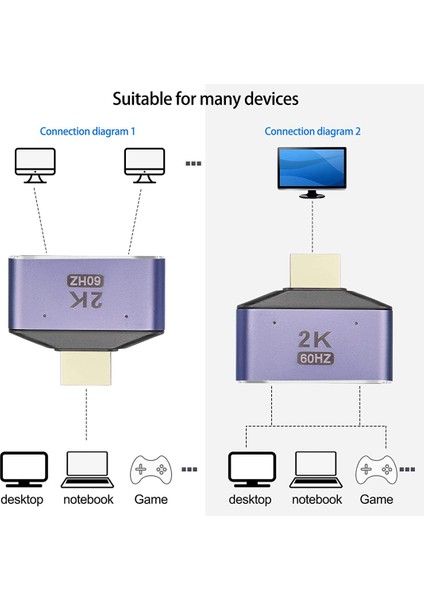 Suitable for many devices

Connection diagram 1

2K
60HZ

desktop notebook Game

Connection diagram 2

2K
60HZ

desktop notebook Game