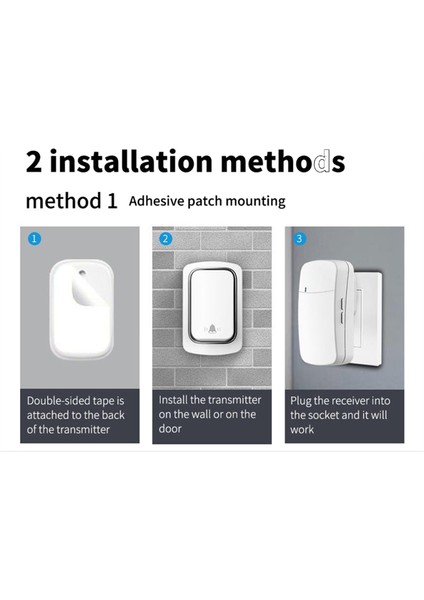 2 installation methods

method 1 Adhesive patch mounting

1

Double-sided tape is attached to the back of the transmitter

2

Install the transmitter on the wall or on the door

3

Plug the receiver into the socket and it will work