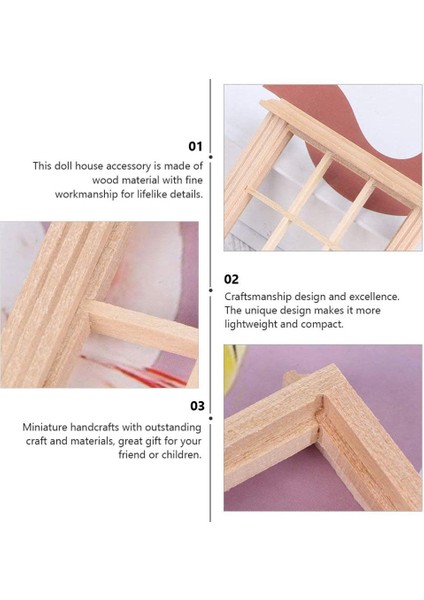 01

This doll house accessory is made of wood material with fine workmanship for lifelike details.

02

Craftsmanship design and excellence. The unique design makes it more lightweight and compact.

03

Miniature handcrafts with outstanding craft and materials, great gift for your friend or children.