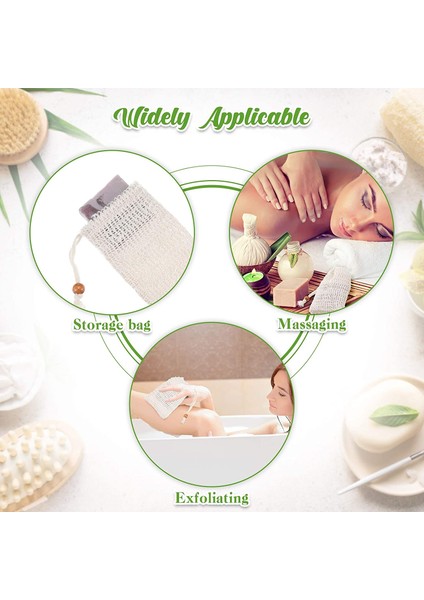 Widely Applicable

Storage bag

Massaging

Exfoliating