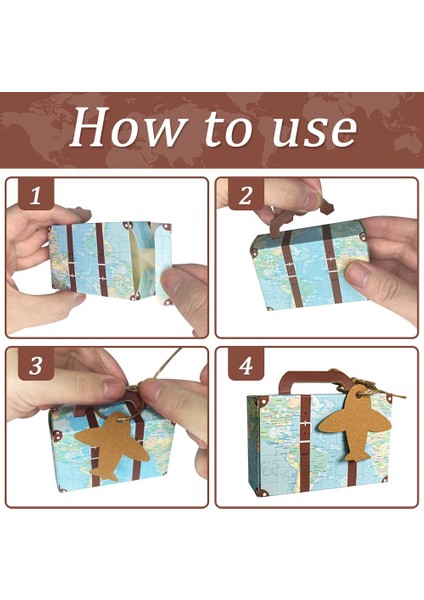 How to use

1

2

3

4