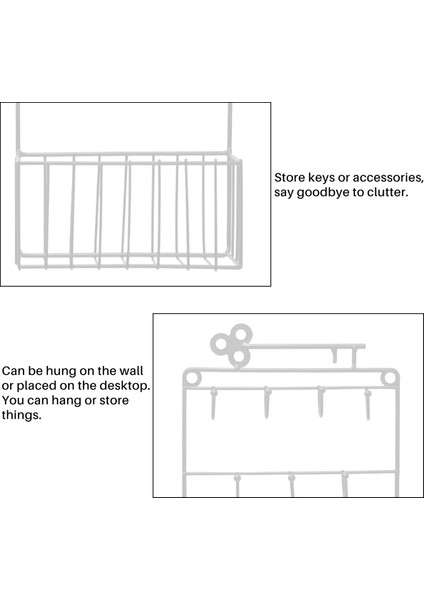 Store keys or accessories, say goodbye to clutter.

Can be hung on the wall or placed on the desktop. You can hang or store things.