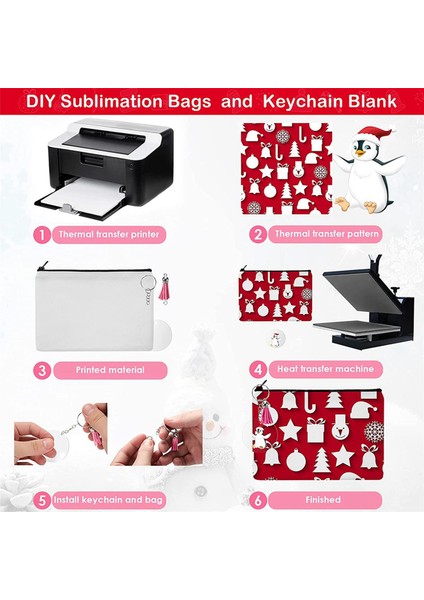 DIY Sublimation Bags and Keychain Blank

1 Thermal transfer printer

2 Thermal transfer pattern

3 Printed material

4 Heat transfer machine

5 Install keychain and bag

6 Finished